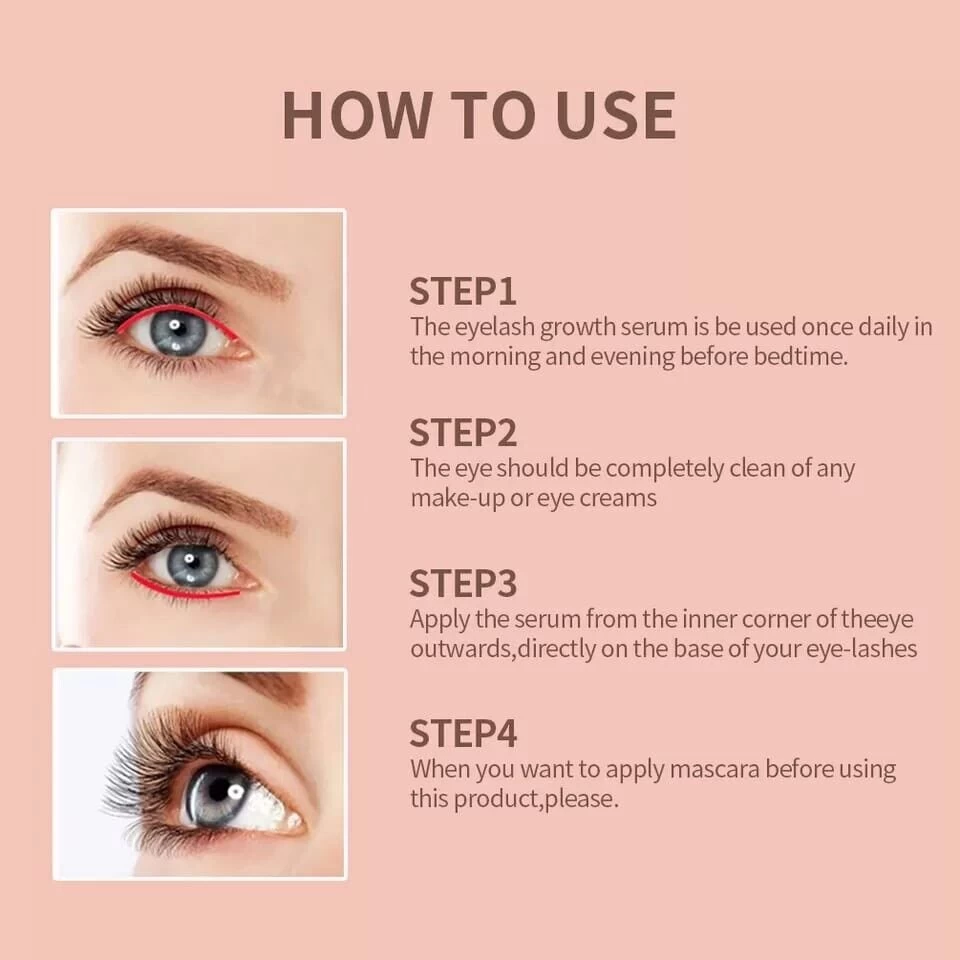 HOW TO USE

STEP1
The eyelash growth serum is be used once daily in the morning and evening before bedtime.

STEP2
The eye should be completely clean of any make-up or eye creams

STEP3
Apply the serum from the inner corner of theeye outwards,directly on the base of your eye-lashes

STEP4
When you want to apply mascara before using this product,please.